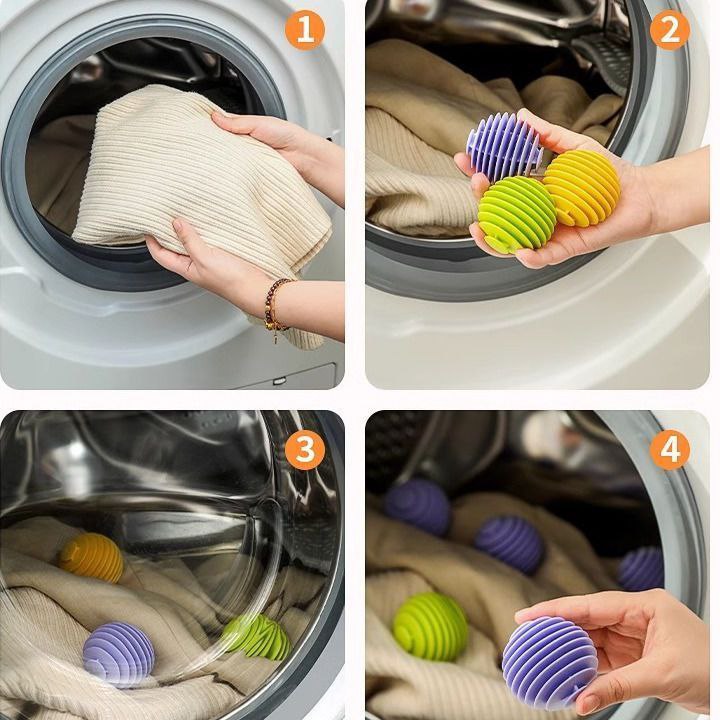 1

2

3

4